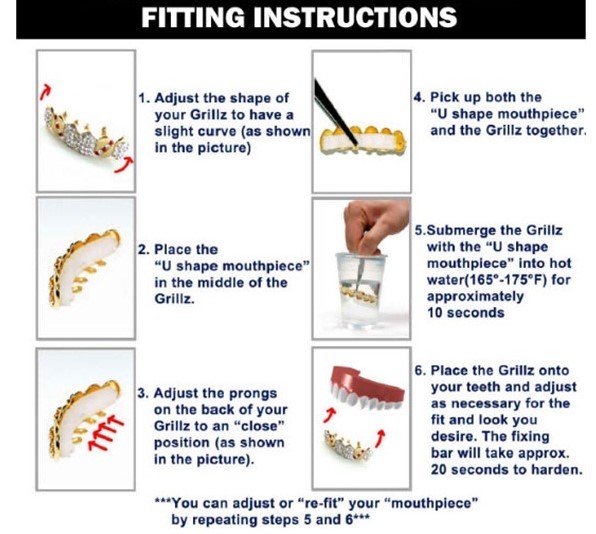 FITTING INSTRUCTIONS

1. Adjust the shape of your Grillz to have a slight curve (as shown in the picture)

2. Place the "U shape mouthpiece" in the middle of the Grillz.

3. Adjust the prongs on the back of your Grillz to an "close" position (as shown in the picture).

4. Pick up both the "U shape mouthpiece" and the Grillz together.

5.Submerge the Grillz with the "U shape mouthpiece" into hot water(165°-175°F) for approximately 10 seconds

6. Place the Grillz onto your teeth and adjust as necessary for the fit and look you desire. The fixing bar will take approx. 20 seconds to harden.

***You can adjust or "re-fit" your "mouthpiece" by repeating steps 5 and 6***